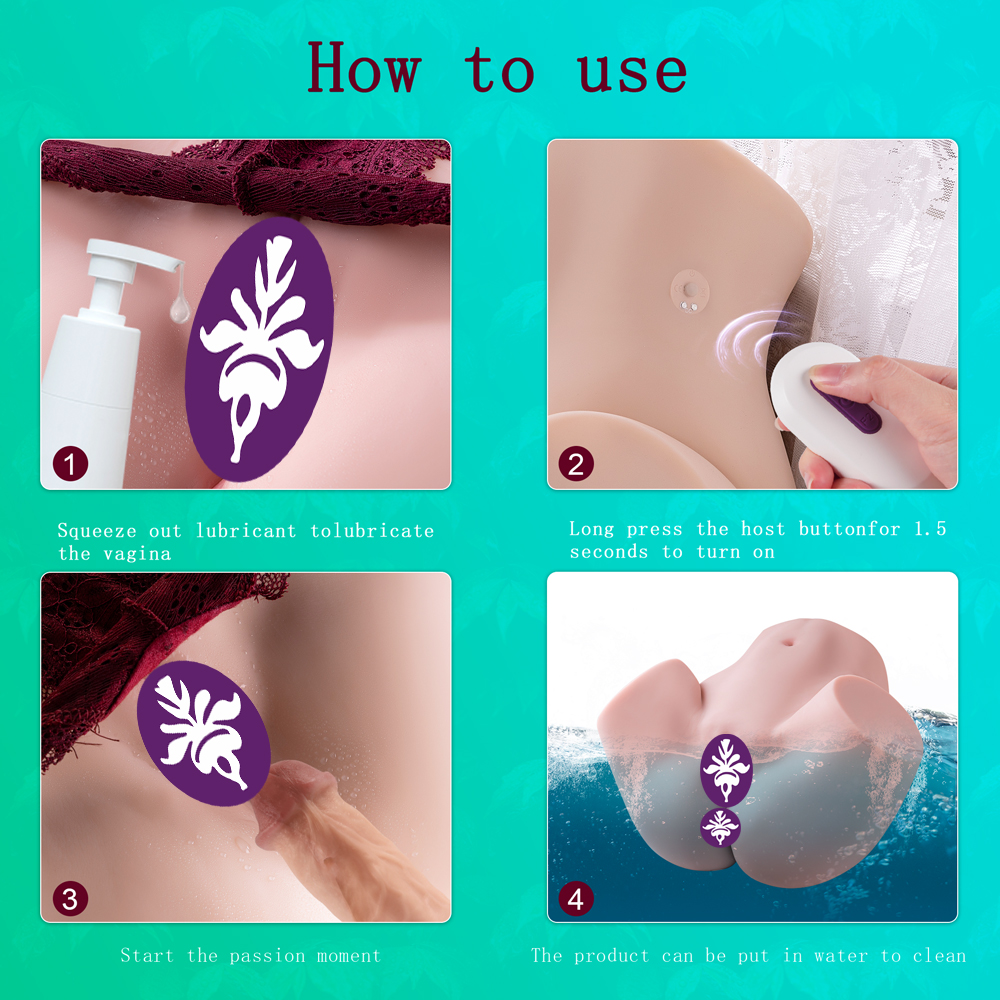 How to use

1

Squeeze out lubricant tolubricate the vagina

2

Long press the host buttonfor 1.5 seconds to turn on

3

Start the passion moment

4

The product can be put in water to clean